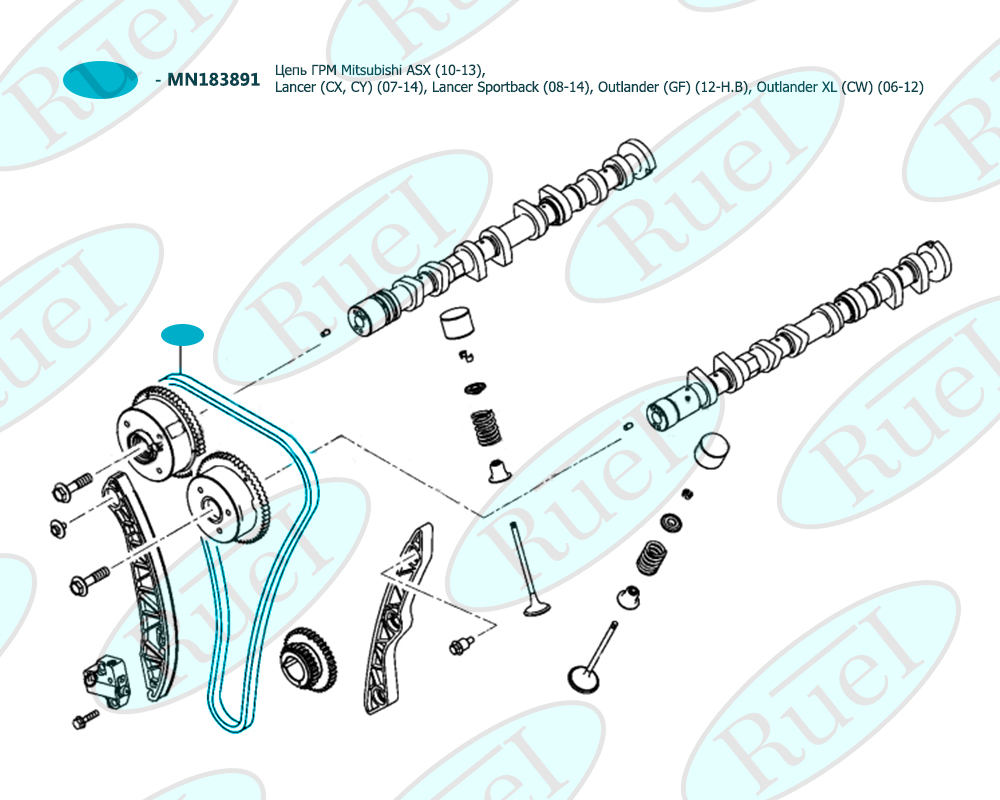 - MN183891 Цепь ГРМ Mitsubishi ASX (10-13), Lancer (CX, CY) (07-14), Lancer Sportback (08-14), Outlander (GF) (12-Н.В), Outlander XL (CW) (06-12)

RueI